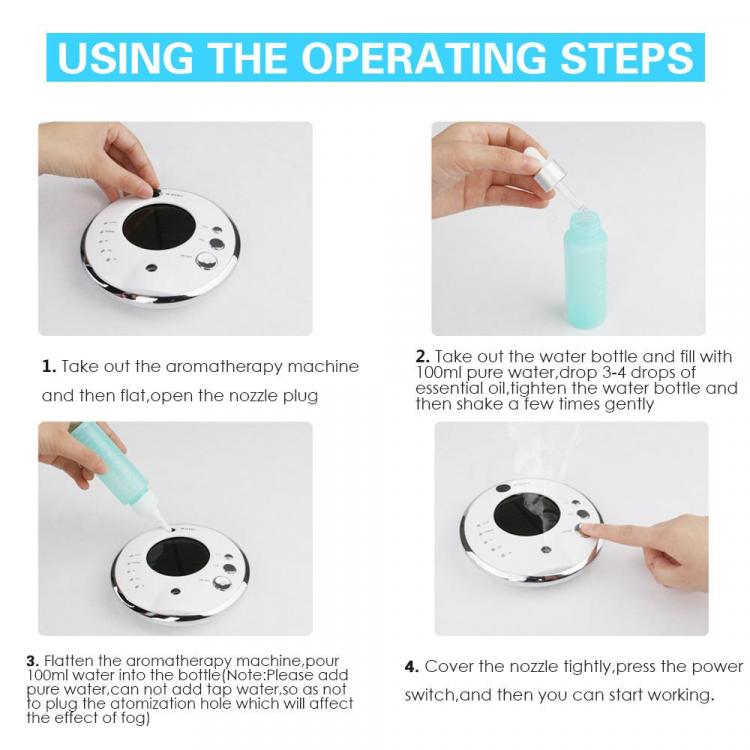 USING THE OPERATING STEPS

1. Take out the aromatherapy machine and then flat,open the nozzle plug

2. Take out the water bottle and fill with 100ml pure water,drop 3-4 drops of essential oil,tighten the water bottle and then shake a few times gently

3. Flatten the aromatherapy machine,pour 100ml water into the bottle(Note:Please add pure water,can not add tap water,so as not to plug the atomization hole which will affect the effect of fog)

4. Cover the nozzle tightly,press the power switch,and then you can start working.