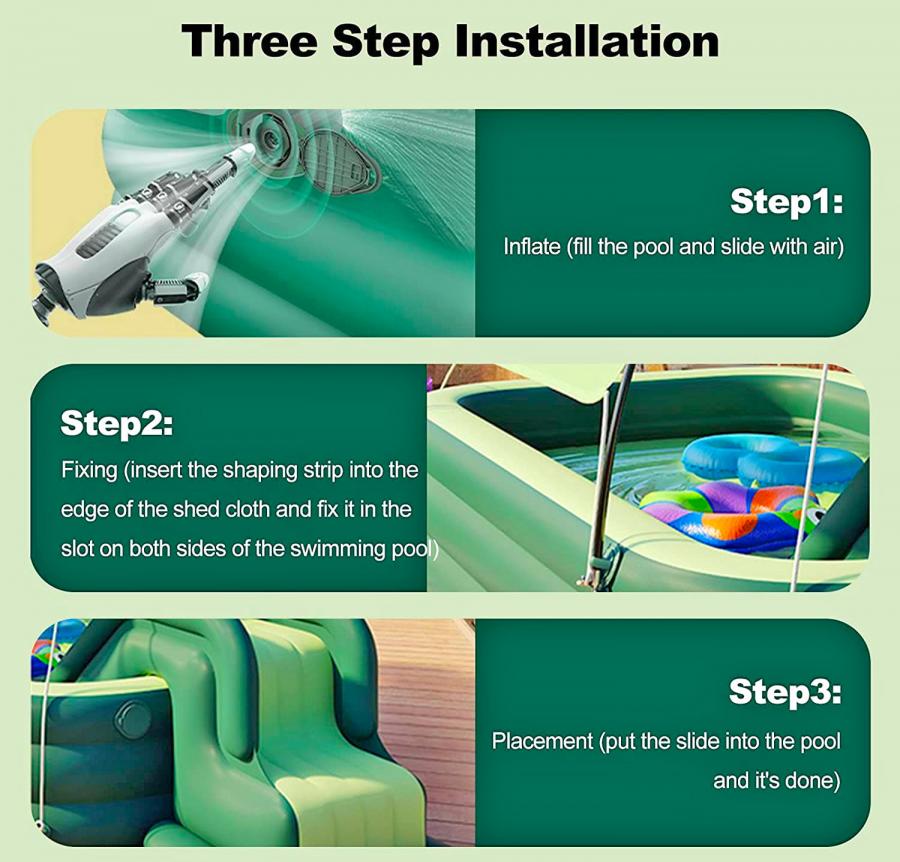 Three Step Installation

Step1:
Inflate (fill the pool and slide with air)

Step2:
Fixing (insert the shaping strip into the edge of the shed cloth and fix it in the slot on both sides of the swimming pool)

Step3:
Placement (put the slide into the pool and it's done)