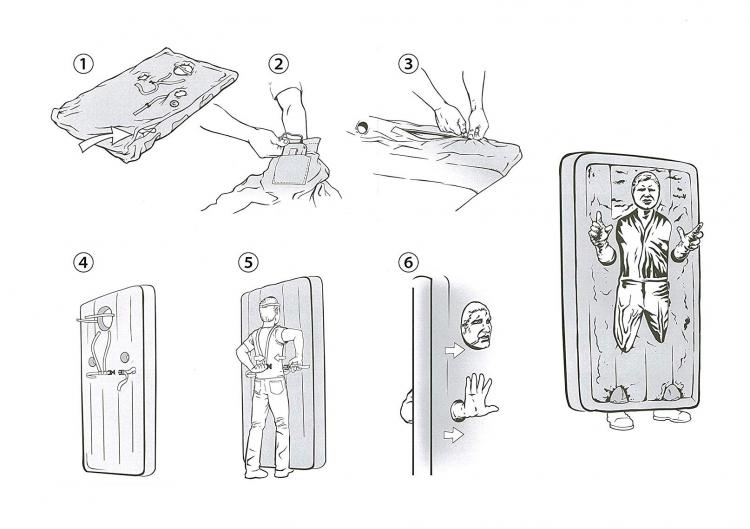 1

2

3

4

5

6