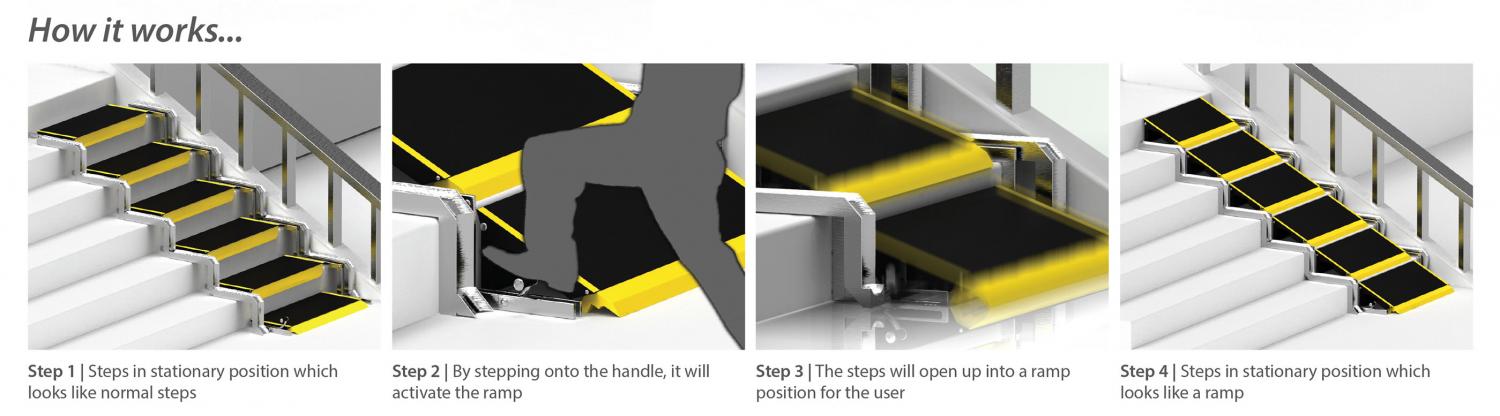 How it works...

Step 1 | Steps in stationary position which looks like normal steps

Step 2 | By stepping onto the handle, it will activate the ramp

Step 3 | The steps will open up into a ramp position for the user

Step 4 | Steps in stationary position which looks like a ramp